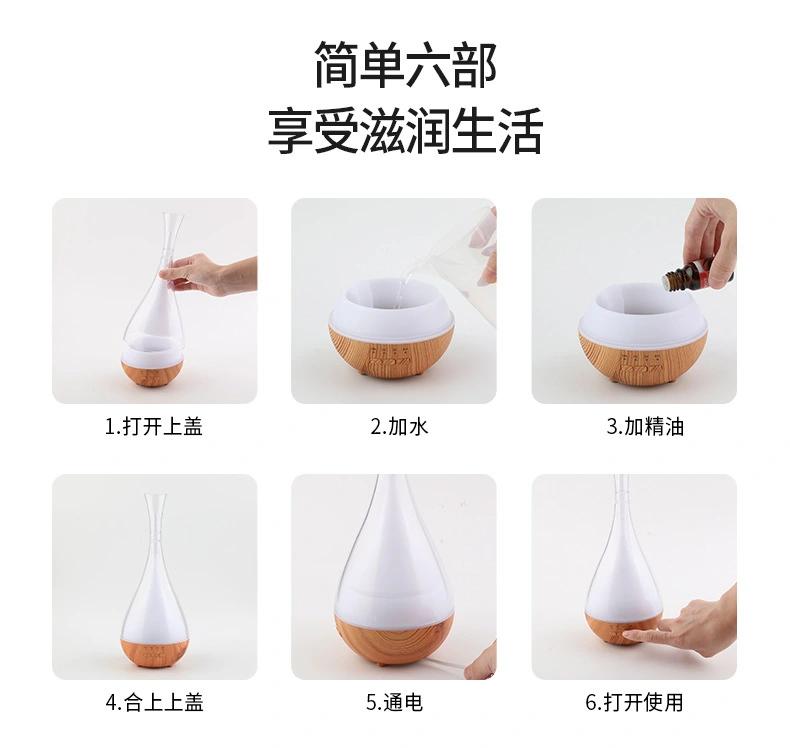 简单六部
享受滋润生活

1.打开上盖

2.加水

3.加精油

4.合上上盖

5.通电

6.打开使用